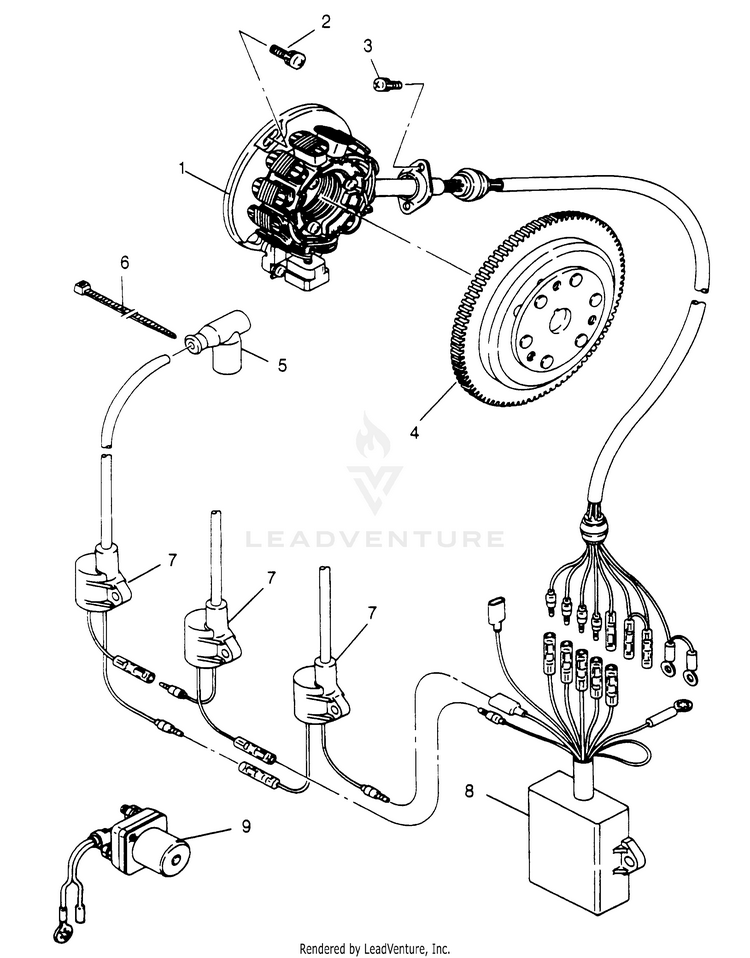 2
3
1
6
5
4
LEADVENTURE
7
7
7
8
9
Rendered by LeadVenture, Inc.