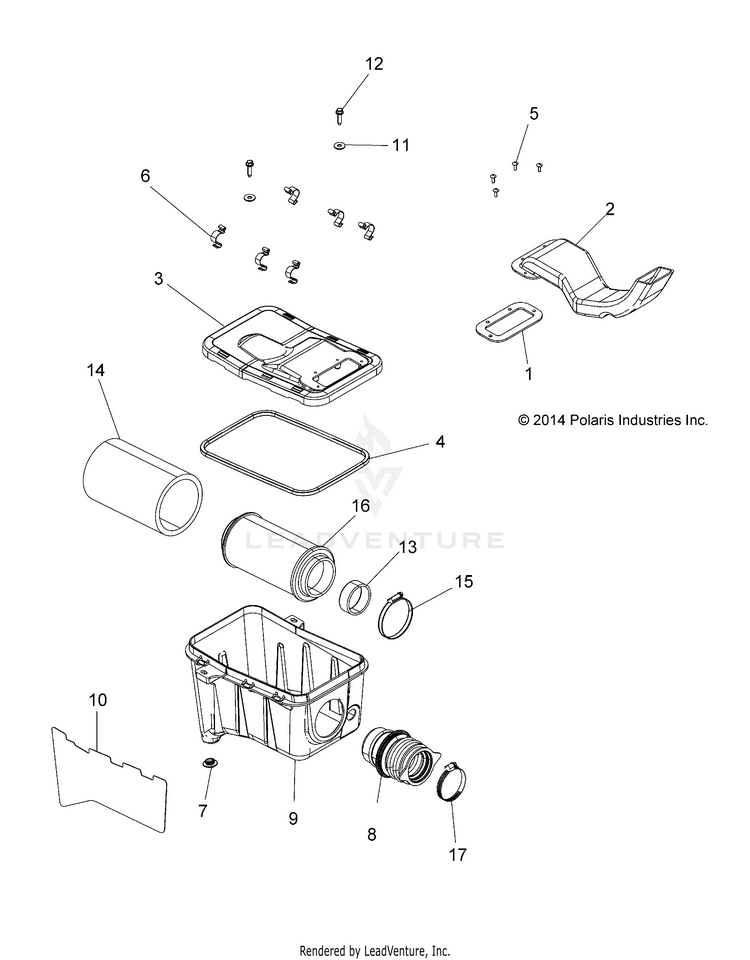 12

5

11

6

2

3

1

14

© 2014 Polaris Industries Inc.

4

16

LEADVENTURE

13

15

10

7

9

8

17

Rendered by LeadVenture, Inc.