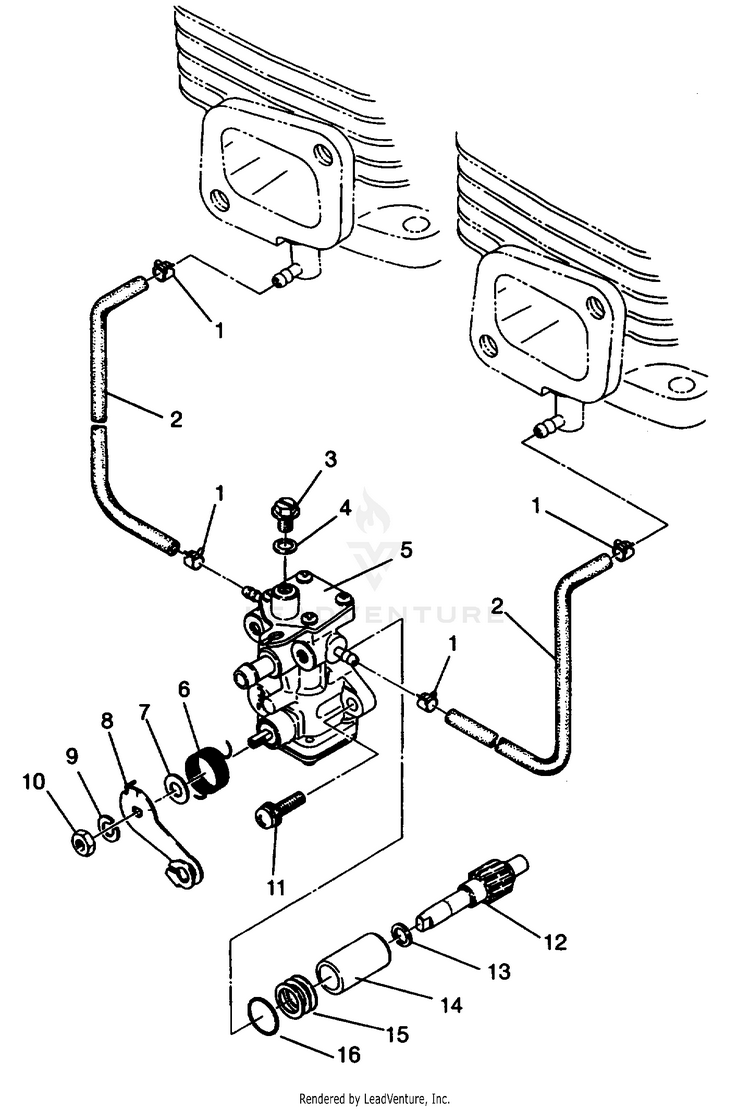 1
2
1
3
4
5
1
2
1
6
7
8
9
10
11
12
13
14
15
16
LEADVENTURE
Rendered by LeadVenture, Inc.