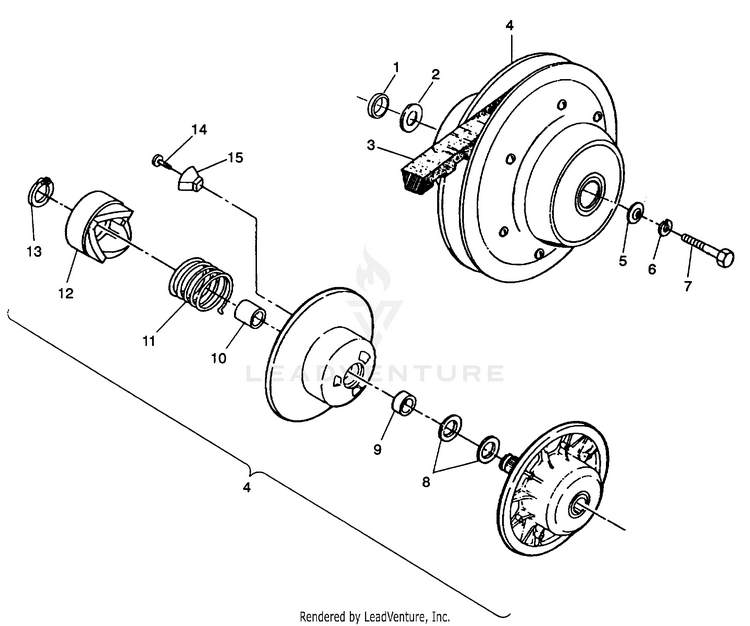 4
1
2
3
14
15
13
12
11
10
5
6
7
LEADVENTURE
9
8
4
Rendered by LeadVenture, Inc.