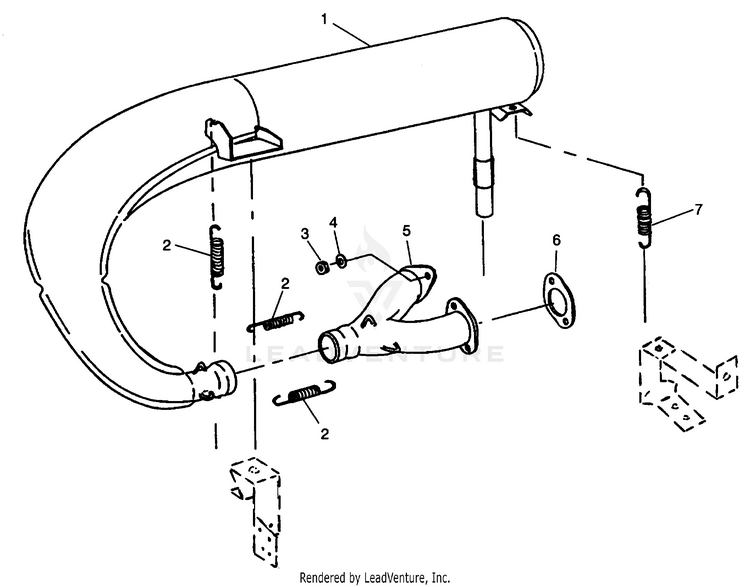 1
2
3
4
5
6
7
2
2
LEADVENTURE
Rendered by LeadVenture, Inc.