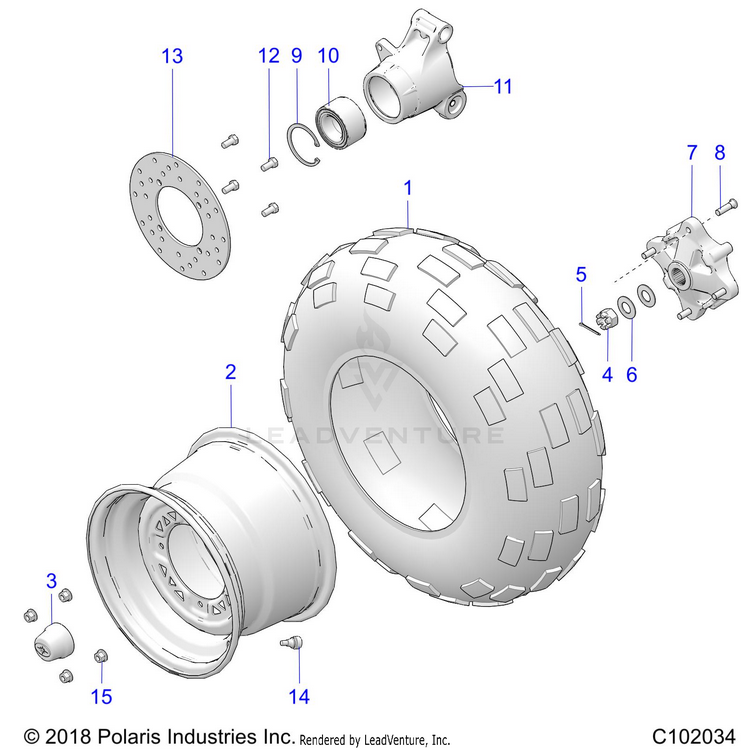 13
12
9
10
11
7
8
1
5
4
6
2
LEADVENTURE
3
15
14
© 2018 Polaris Industries Inc. Rendered by LeadVenture, Inc.
C102034