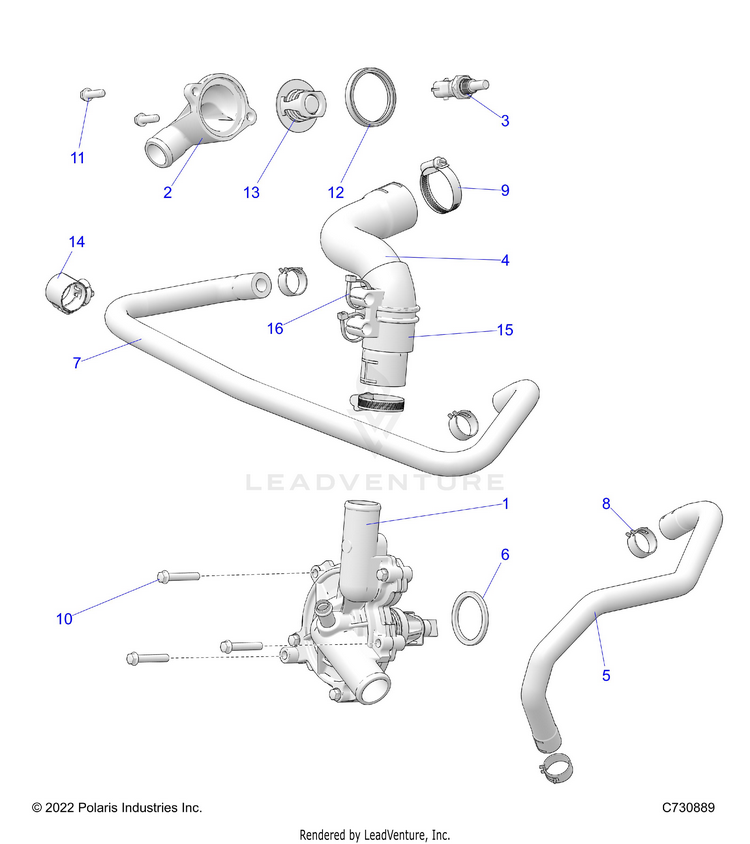 11
2
13
12
3
9
14
4
16
15
7
LEADVENTURE
1
8
6
10
5
© 2022 Polaris Industries Inc.
C730889
Rendered by LeadVenture, Inc.