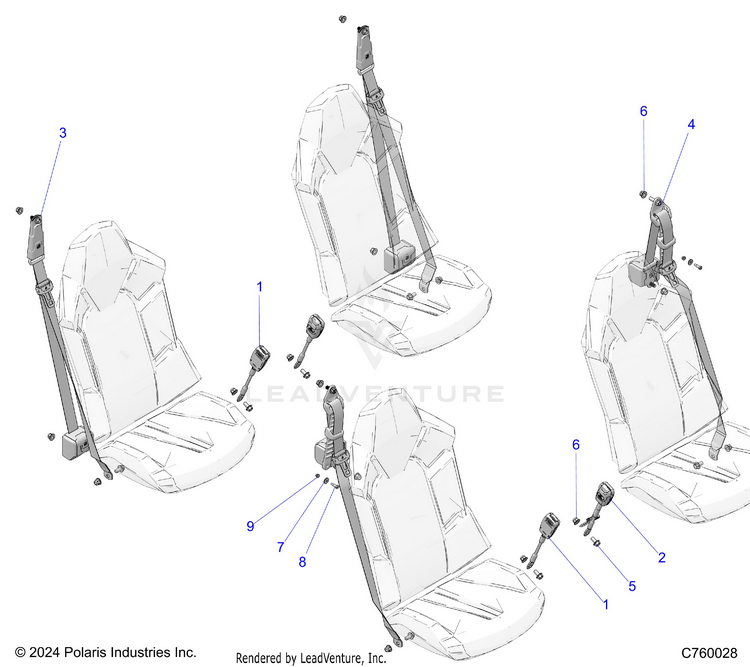 3

6

4

1

LEADVENTURE

6

9

7

8

2

5

1

© 2024 Polaris Industries Inc.

Rendered by LeadVenture, Inc.

C760028