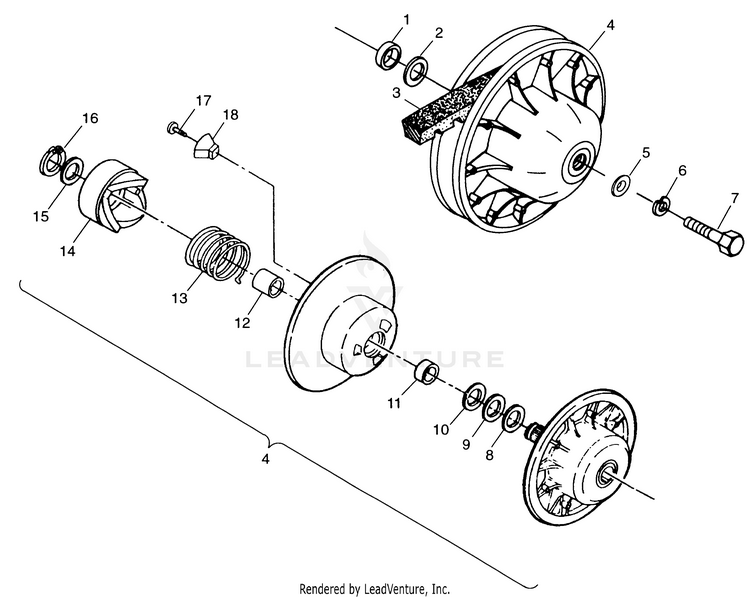 1
2
4
3
17
18
16
5
6
7
15
14
13
12
LEADVENTURE
11
10
9
8
4
Rendered by LeadVenture, Inc.