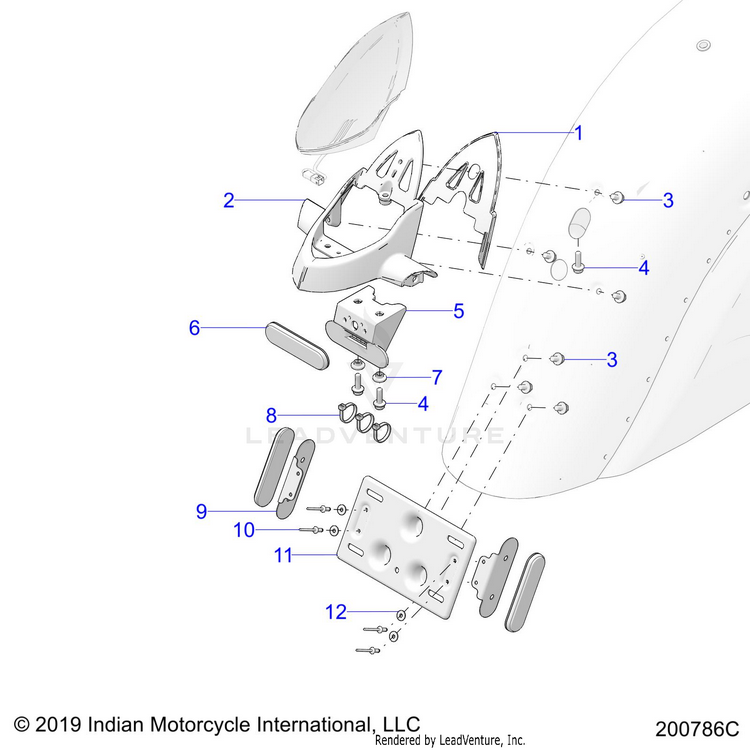 1
2
3
4
5
6
3
7
4
8
LEADVENTURE
9
10
11
12

© 2019 Indian Motorcycle International, LLC
Rendered by LeadVenture, Inc.
200786C