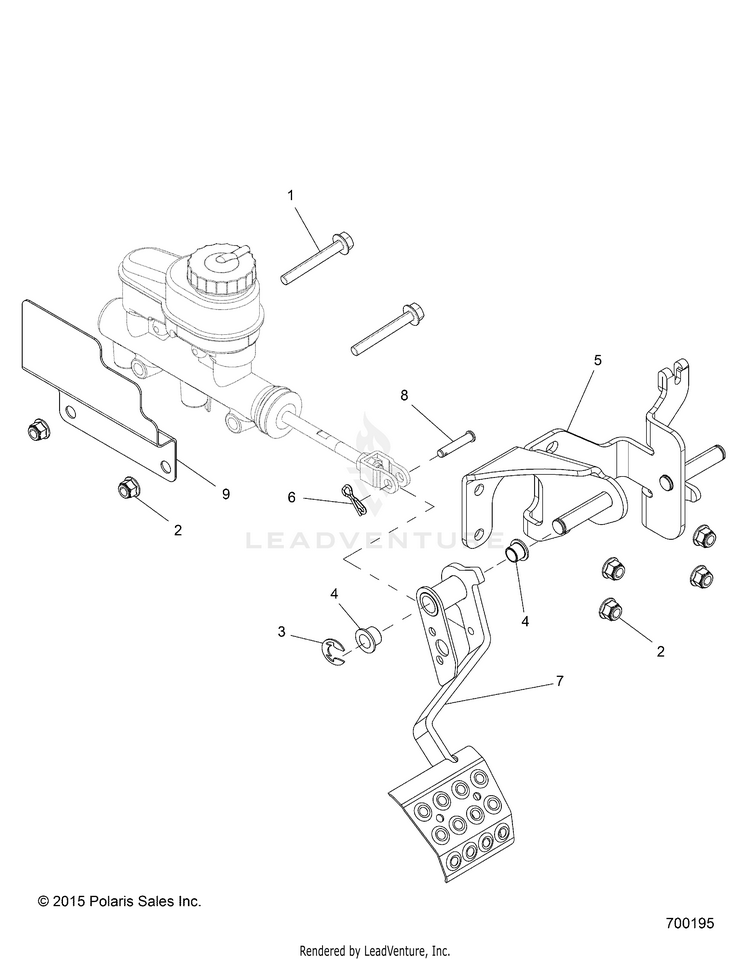 1

5

8

9

6

2

LEADVENTURE

4

4

3

2

7

© 2015 Polaris Sales Inc.

700195

Rendered by LeadVenture, Inc.