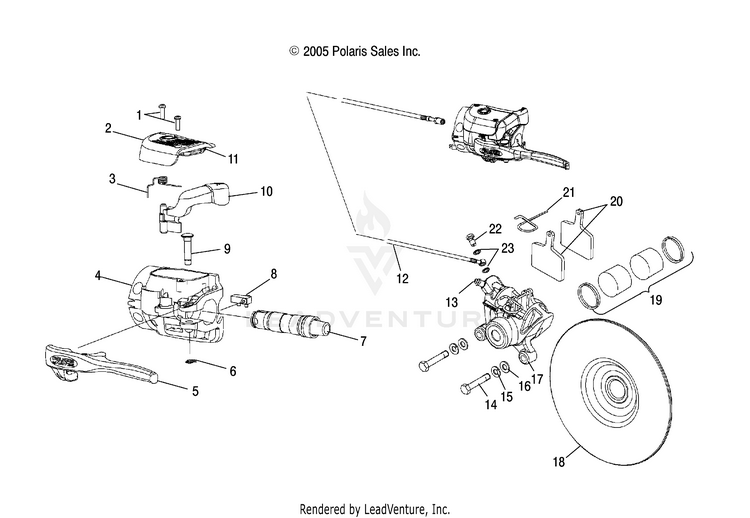 © 2005 Polaris Sales Inc.

1
2
11
3
10
9
4
8
7
6
5
12
21
20
22
23
13
19
17
16
15
14
18

LEADVENTURE

Rendered by LeadVenture, Inc.