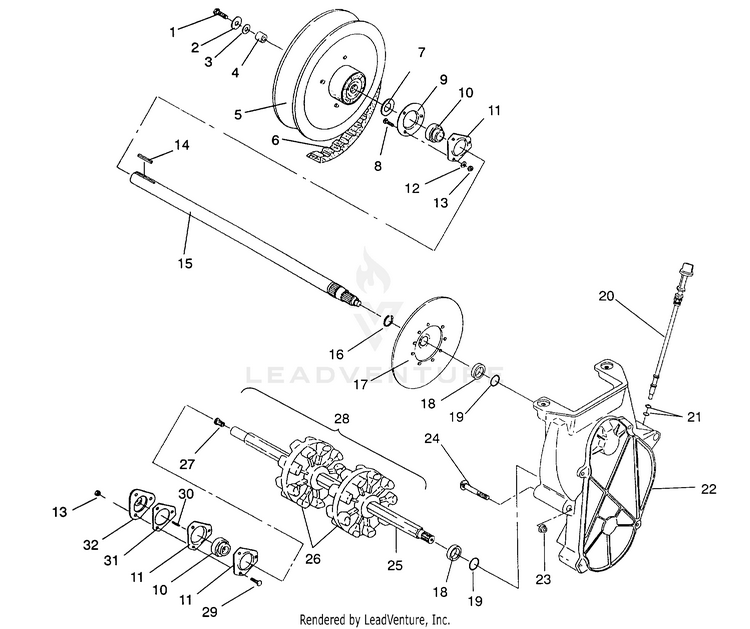 1
2
3
4
5
6
7
8
9
10
11
12
13
14
15
16
17
18
19
20
21
22
23
24
25
26
27
28
29
30
31
32
13
11
10
11
18
19
LEADVENTURE
Rendered by LeadVenture, Inc.