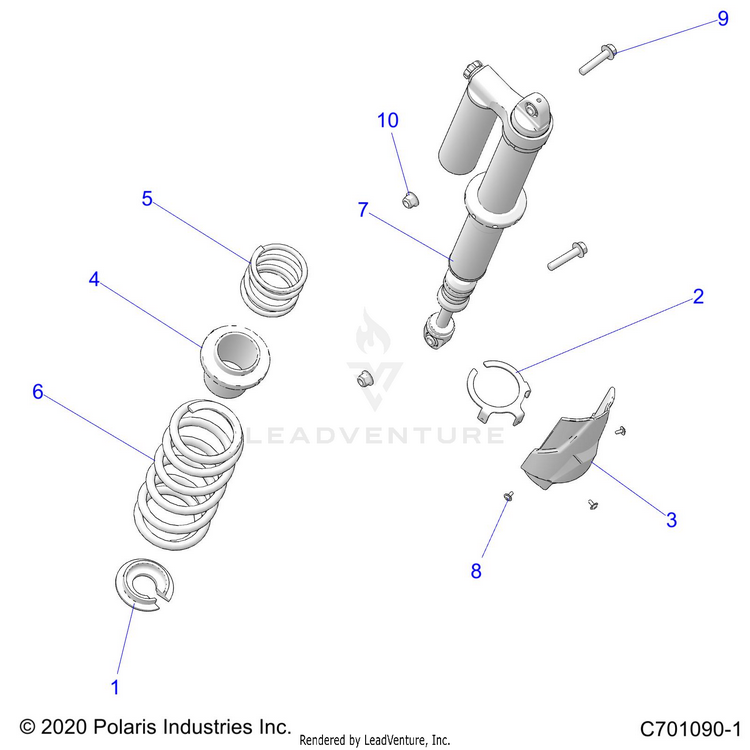 9

10

5

7

4

2

6

LEADVENTURE

3

8

1

© 2020 Polaris Industries Inc. Rendered by LeadVenture, Inc. C701090-1