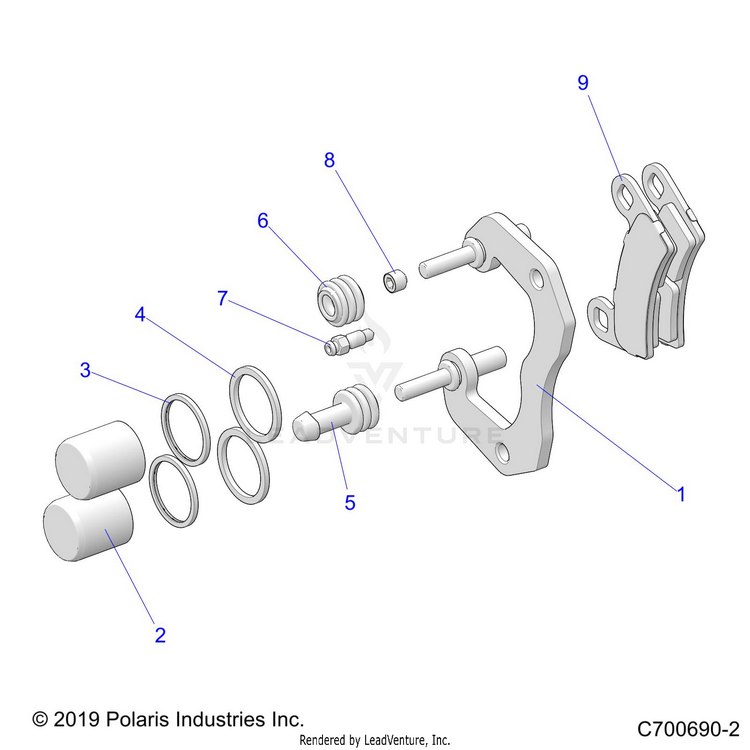 9

8

6

7

4

3

5

1

2

LEADVENTURE

© 2019 Polaris Industries Inc.

Rendered by LeadVenture, Inc.

C700690-2