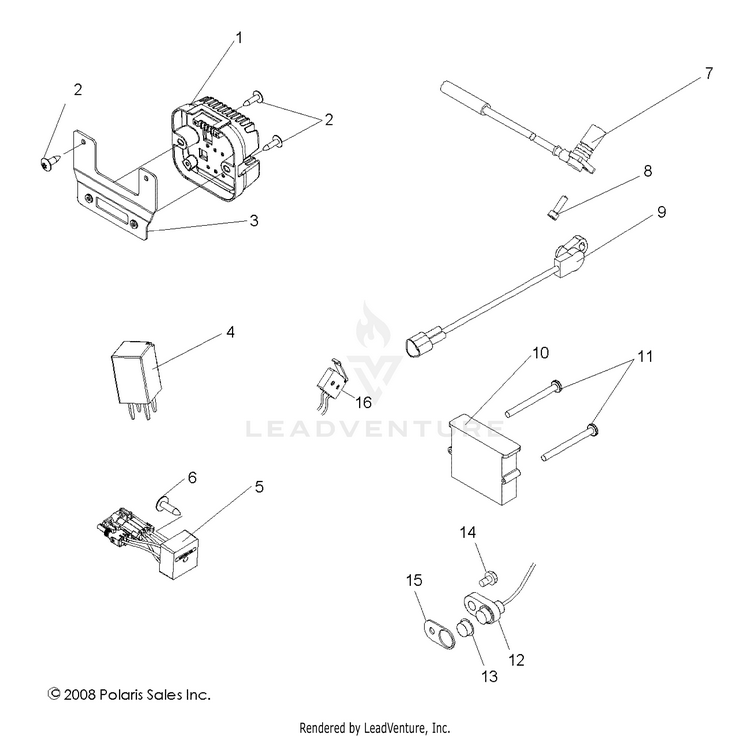 1
2
2
3
7
8
9
4
16
10
11
LEADVENTURE
6
5
14
15
12
13
© 2008 Polaris Sales Inc.
Rendered by LeadVenture, Inc.