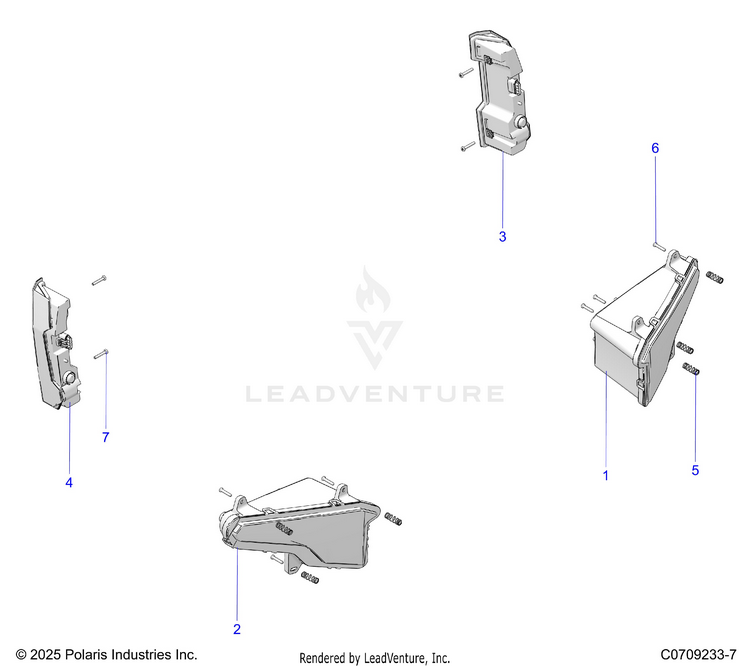 6

3

LEADVENTURE

7

4

1

5

2

© 2025 Polaris Industries Inc.

Rendered by LeadVenture, Inc.

C0709233-7