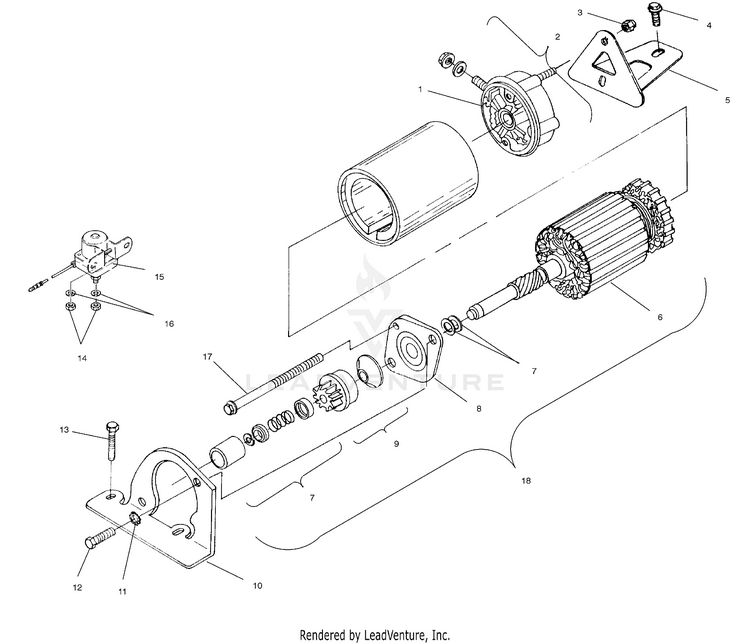 3
4
2
1
5
15
16
14
6
7
17
8
9
13
7
18
12
11
10
LEADVENTURE
Rendered by LeadVenture, Inc.