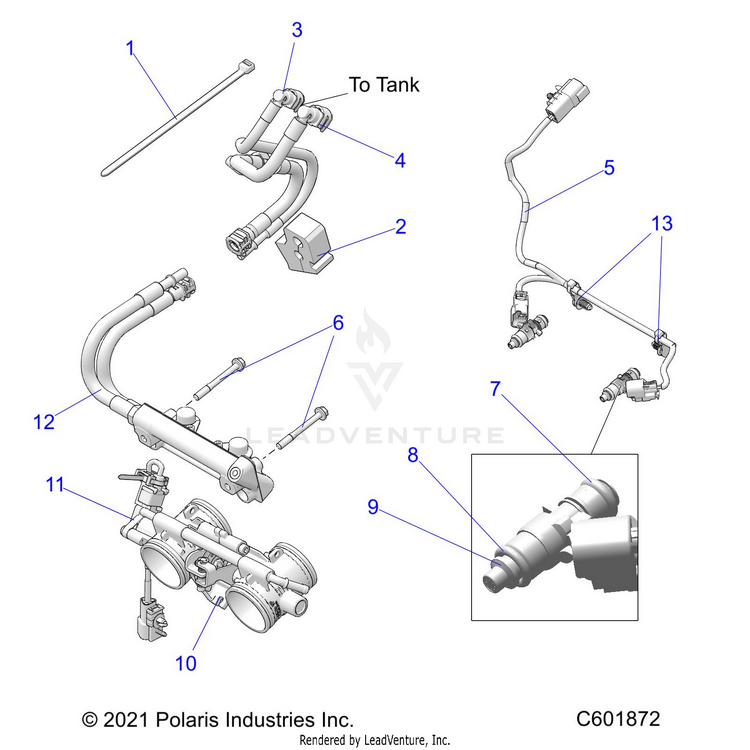 1
3
To Tank
4
2
5
13
6
12
7
8
9
11
10
LEADVENTURE
© 2021 Polaris Industries Inc.
C601872
Rendered by LeadVenture, Inc.