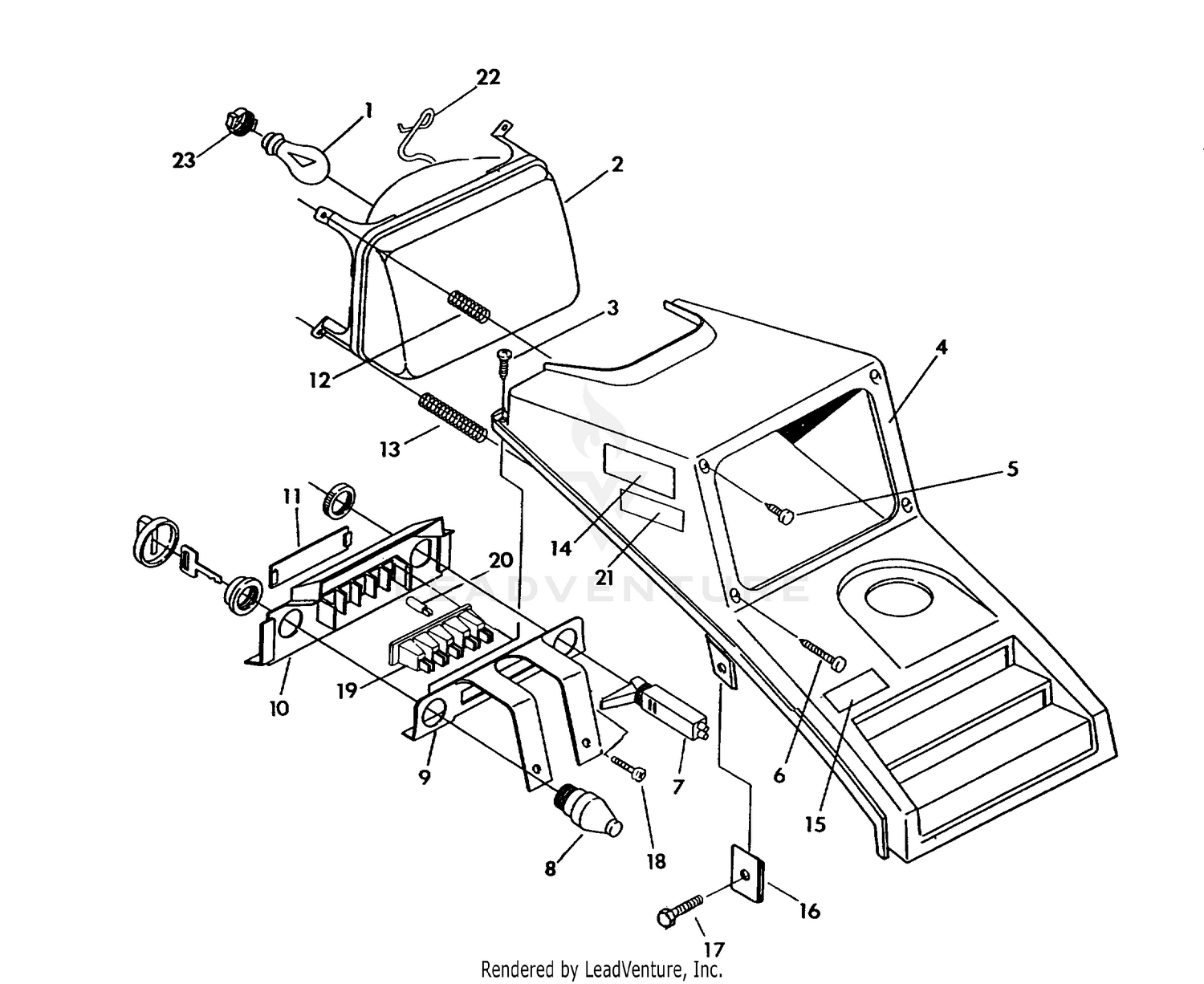 22
1
23
2
3
4
12
13
5
11
20
14
21
10
19
9
7
6
15
8
18
16
17
LEADVENTURE
Rendered by LeadVenture, Inc.