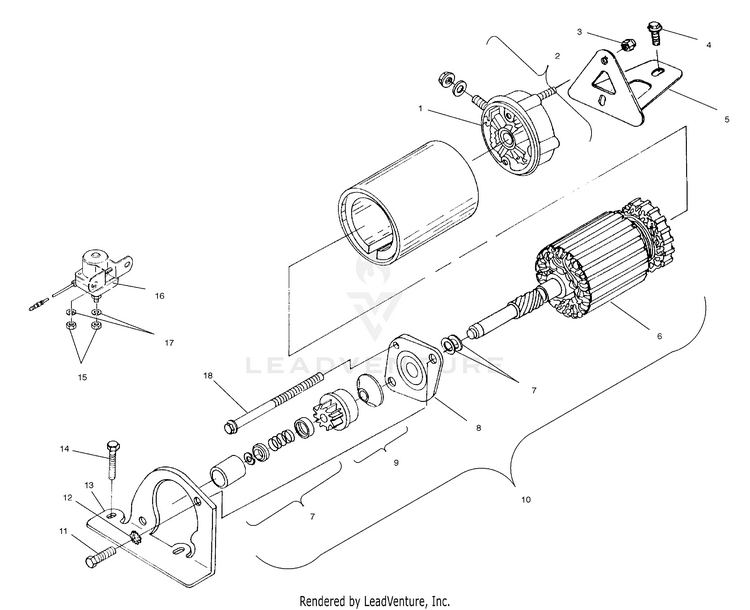 3
4
2
5
1
16
17
15
6
7
18
8
9
14
13
12
11
7
10
LEADVENTURE
Rendered by LeadVenture, Inc.