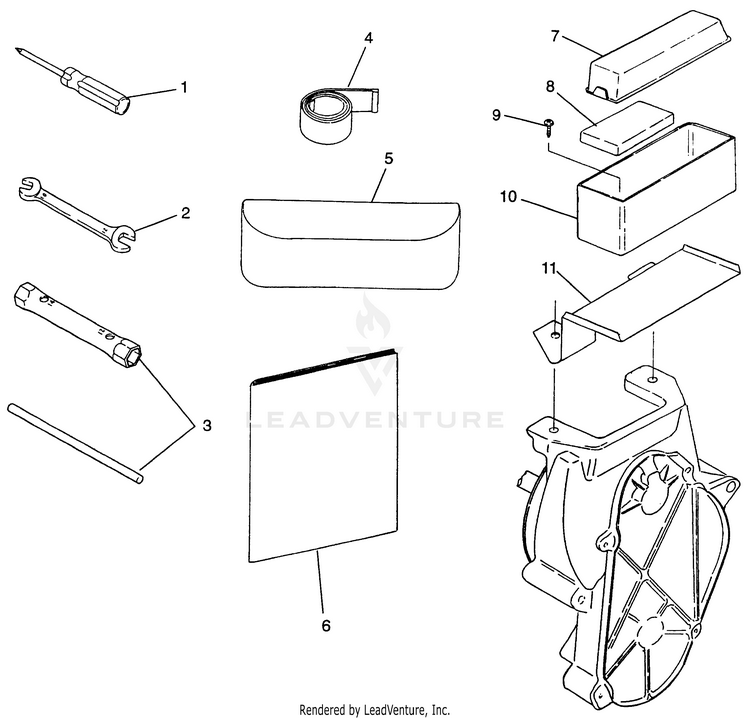 1
2
3
4
5
6
7
8
9
10
11
LEADVENTURE
Rendered by LeadVenture, Inc.