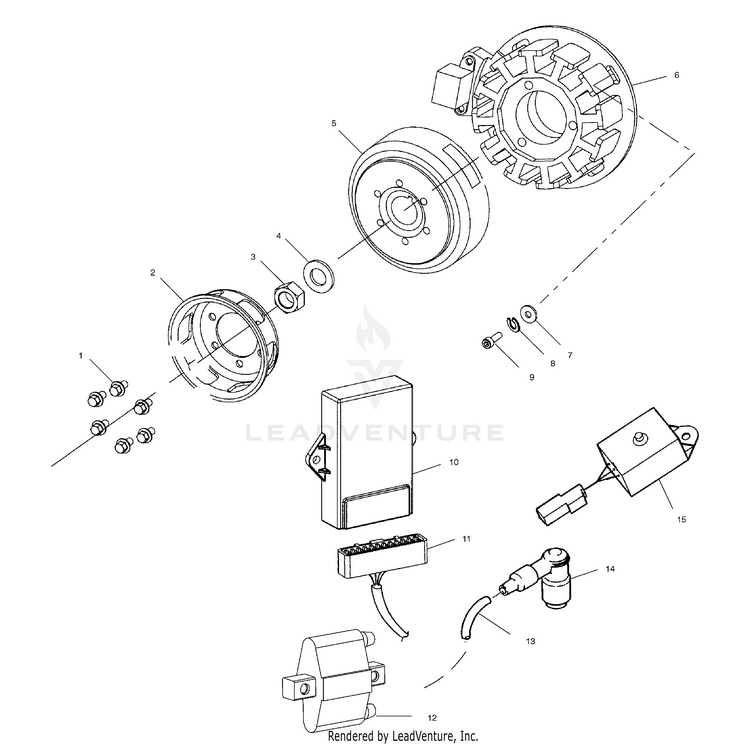 6
5
4
3
2
1
7
8
9
LEADVENTURE
10
15
11
14
13
12
Rendered by LeadVenture, Inc.