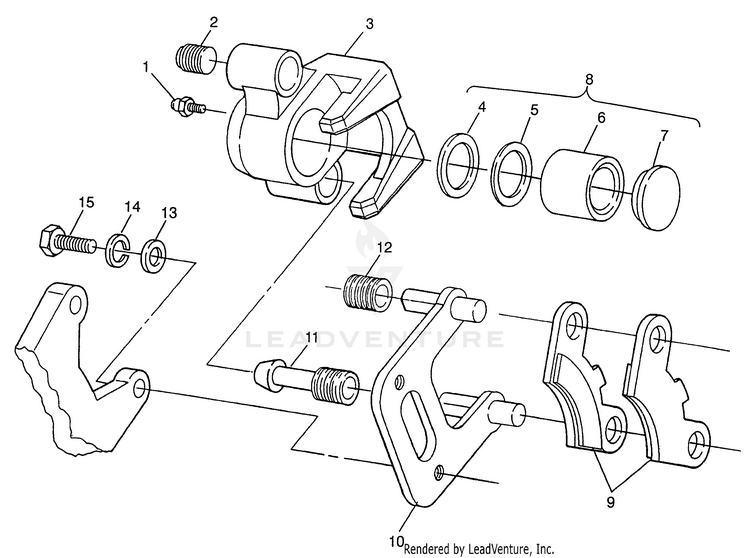 2
3
1
8
4
5
6
7
15
14
13
12
LEADVENTURE
11
9
10
Rendered by LeadVenture, Inc.