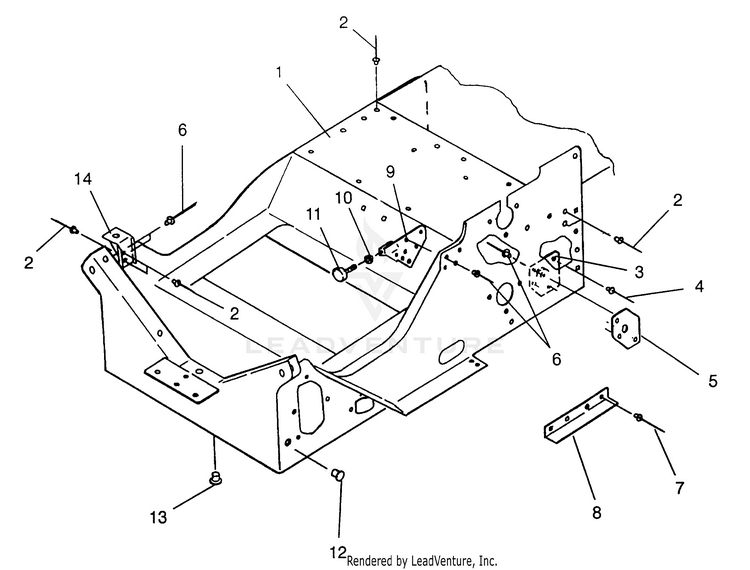 2
1
6
14
9
10
11
2
2
2
3
4
LEADVENTURE
6
5
7
8
13
12
Rendered by LeadVenture, Inc.