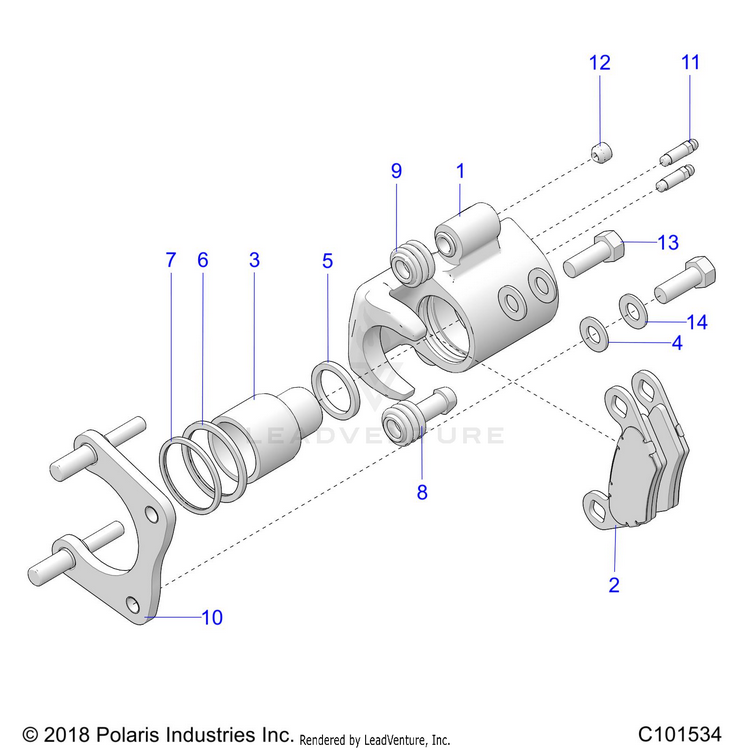 12
11
9
1
13
7
6
3
5
14
4
LEADVENTURE
8
2
10

© 2018 Polaris Industries Inc. Rendered by LeadVenture, Inc.
C101534