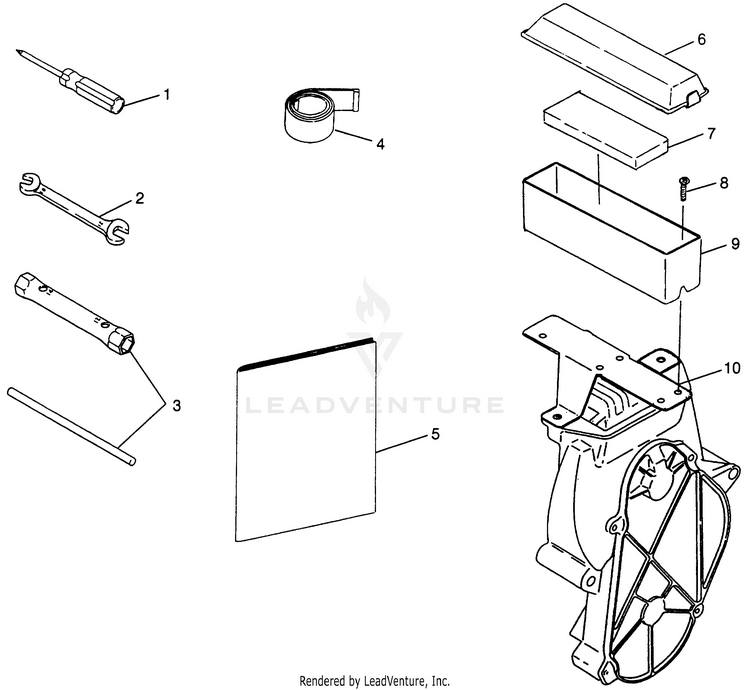 1
2
3
4
5
6
7
8
9
10
LEADVENTURE
Rendered by LeadVenture, Inc.