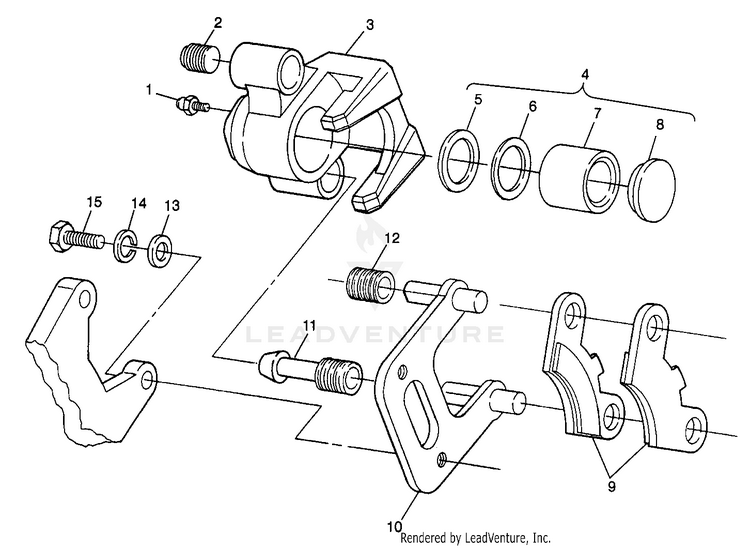 2
3
1
4
5
6
7
8
15
14
13
12
LEADVENTURE
11
9
10
Rendered by LeadVenture, Inc.