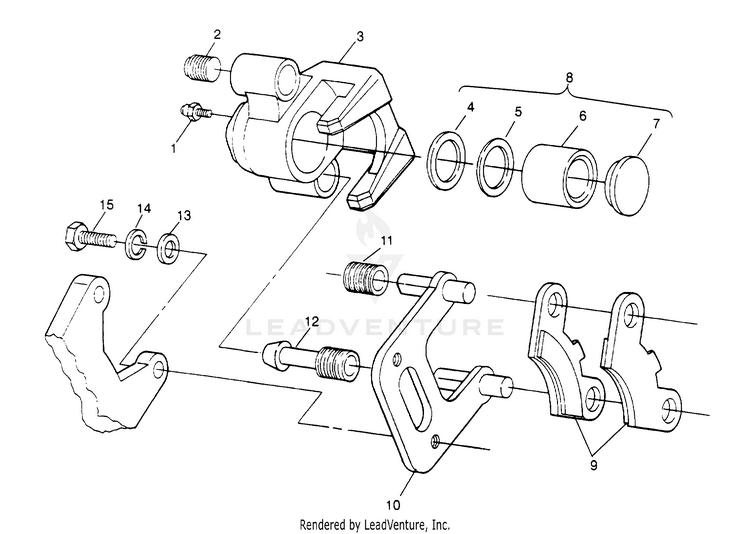 2
3
8
1
4
5
6
7
15
14
13
11
LEADVENTURE
12
9
10
Rendered by LeadVenture, Inc.