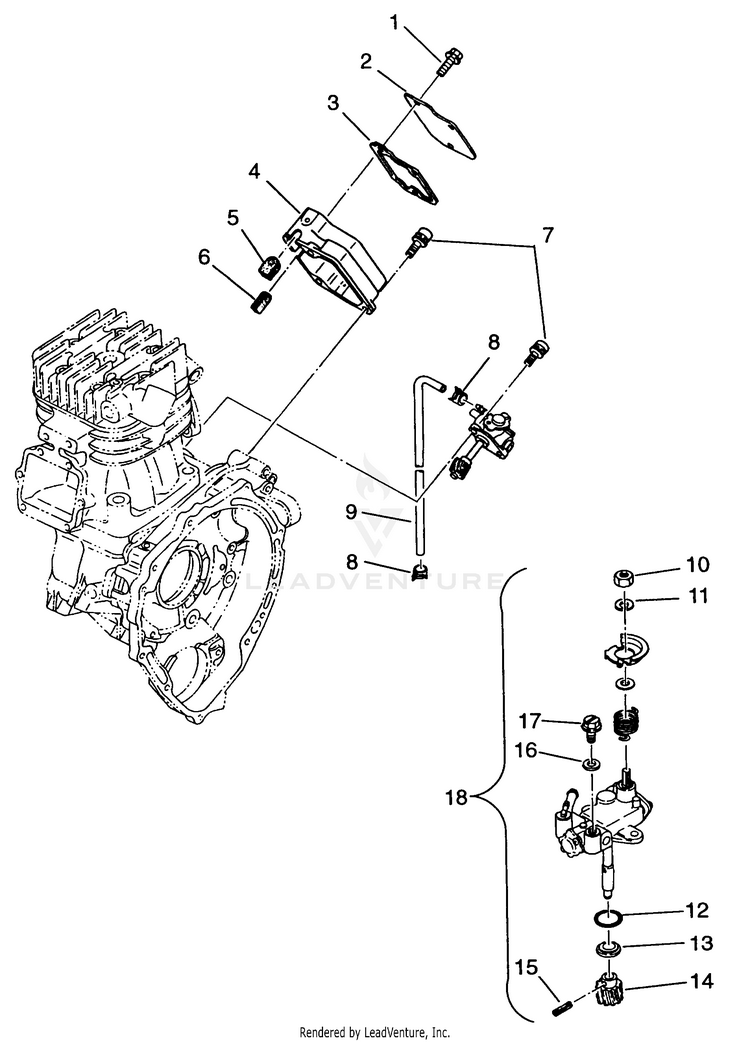 1
2
3
4
5
6
7
8
9
8
LEADVENTURE
10
11
17
16
18
12
13
15
14
Rendered by LeadVenture, Inc.