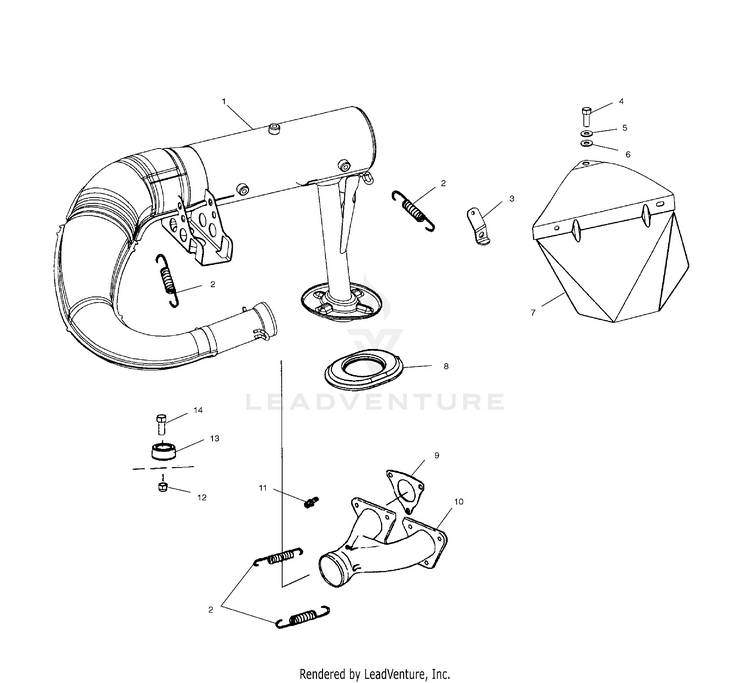 1
4
5
6
2
3
2
7
8
LEADVENTURE
14
13
12
11
9
10
2

Rendered by LeadVenture, Inc.