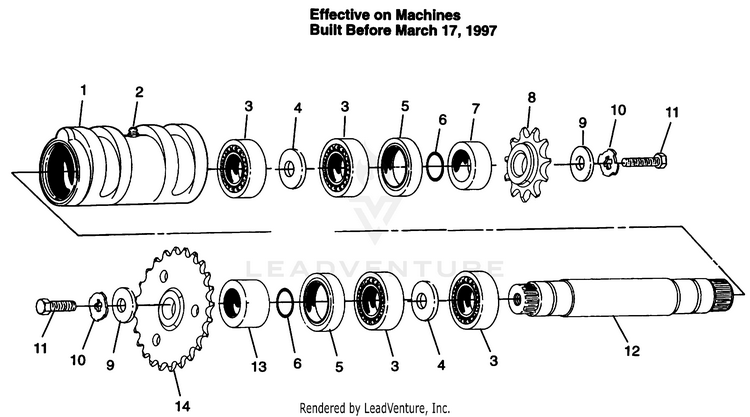 Effective on Machines
Built Before March 17, 1997

1
2
3
4
3
5
6
7
8
9
10
11

LEADVENTURE

11
10
9
14
13
6
5
3
4
3
12

Rendered by LeadVenture, Inc.