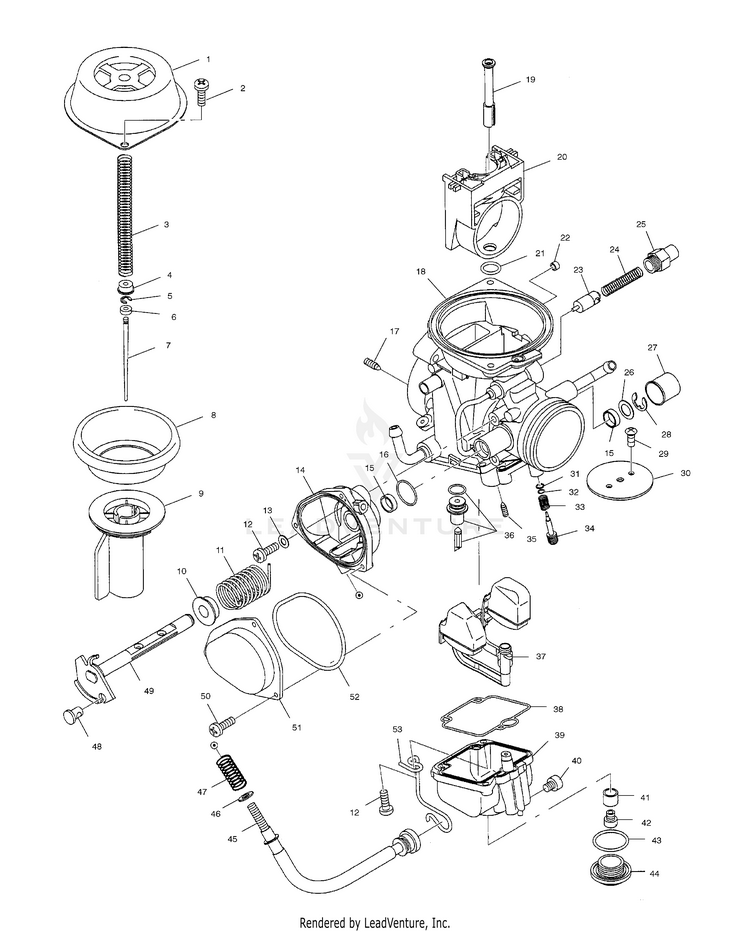 1
2
3
4
5
6
7
8
9
10
11
12
13
14
15
16
17
18
19
20
21
22
23
24
25
26
27
28
15
29
30
31
32
33
34
35
36
37
38
39
40
41
42
43
44
45
46
47
48
49
50
51
52
53
12

LEADVENTURE

Rendered by LeadVenture, Inc.