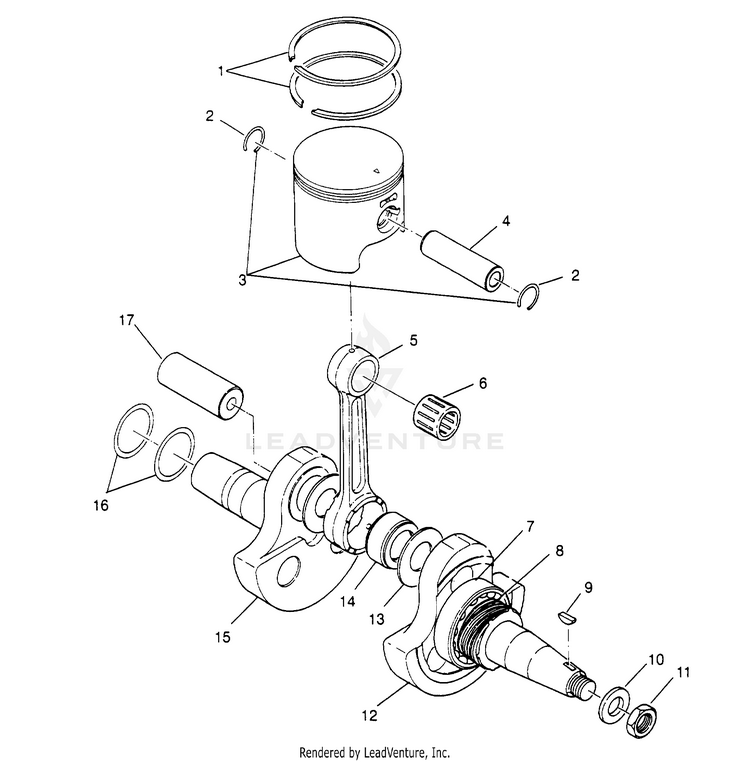 1
2
3
4
2
17
5
6
LEADVENTURE
16
7
8
9
14
13
15
10
11
12
Rendered by LeadVenture, Inc.