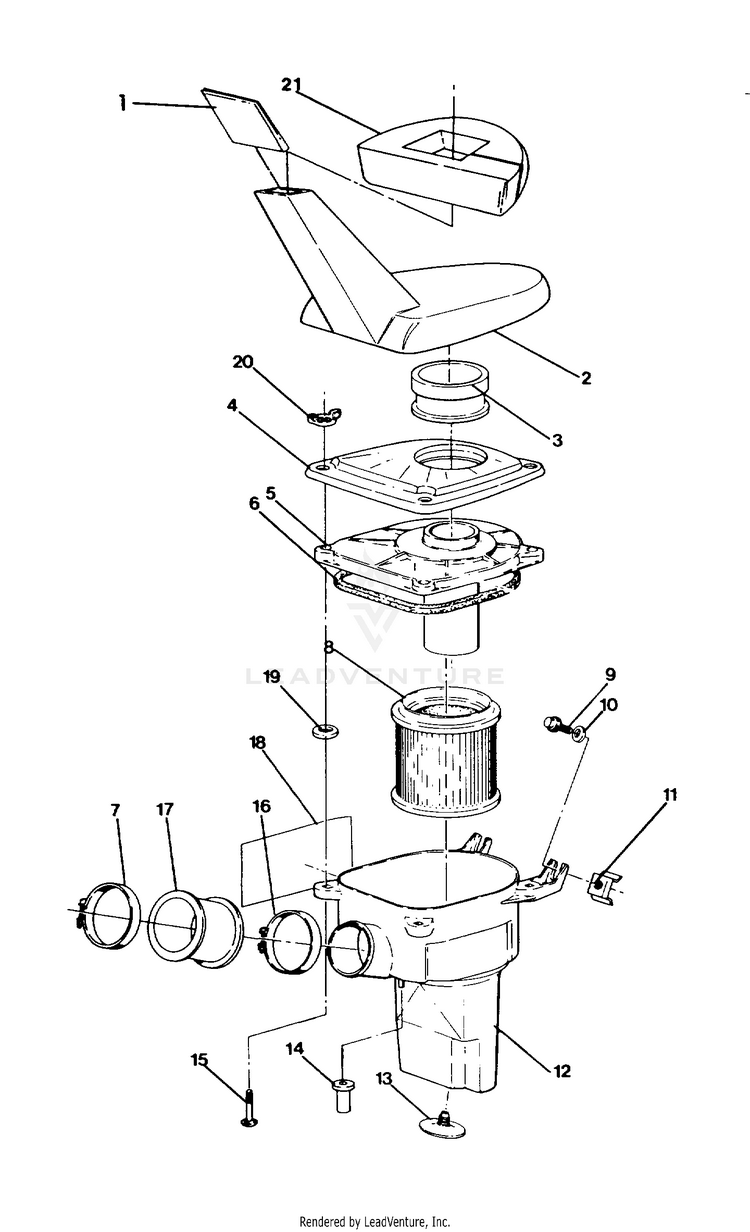 1
21
2
20
3
4
5
6
8
LEADVENTURE
19
9
10
18
11
7
17
16
12
15
14
13
Rendered by LeadVenture, Inc.