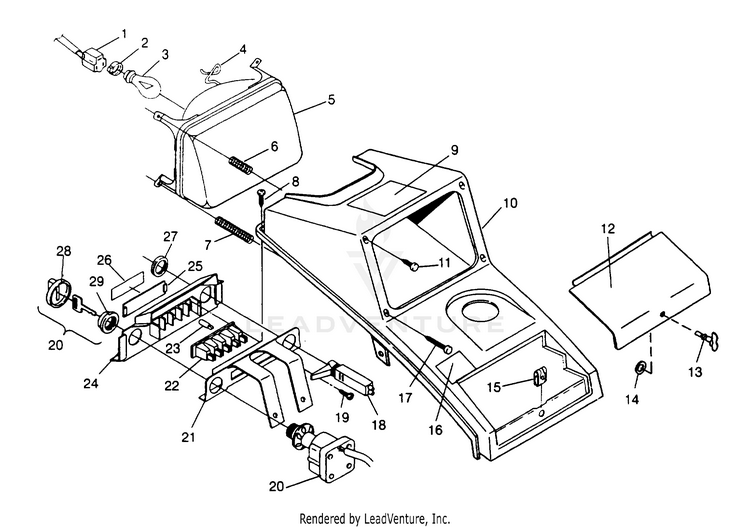 1
2
3
4
5
6
8
9
10
7
11
12
27
28
26
25
29
20
23
24
22
21
19
18
17
16
15
14
13
20
LEADVENTURE

Rendered by LeadVenture, Inc.