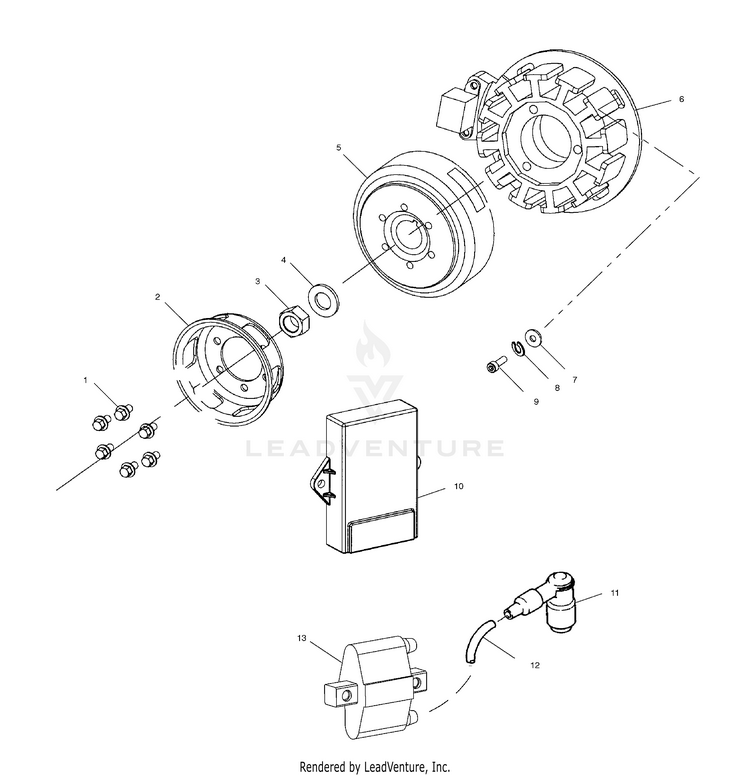 6
5
4
3
2
1
7
8
9
LEADVENTURE
10
11
12
13
Rendered by LeadVenture, Inc.