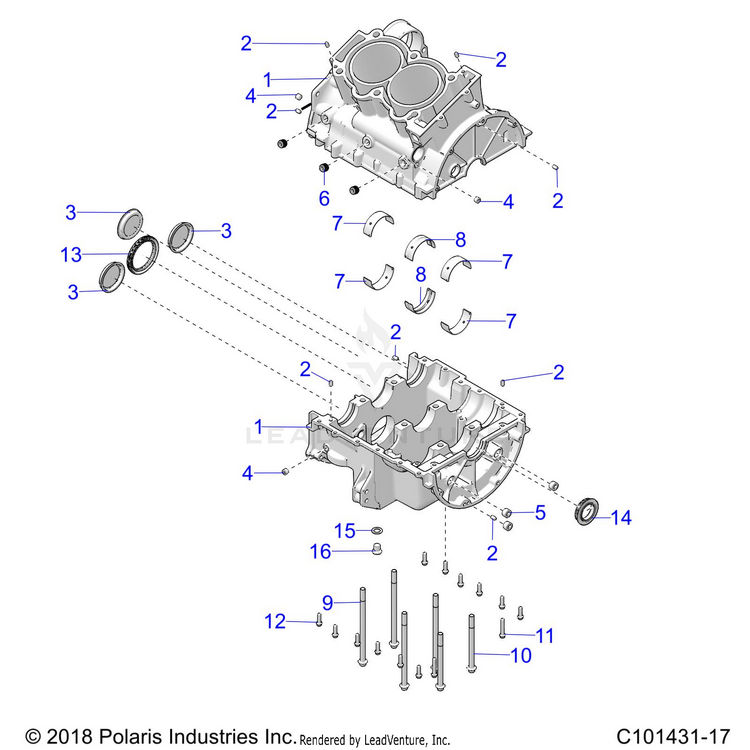 2
2
1
4
2
6
4
2
3
3
13
3
7
8
7
7
8
7
2
2
2
1
4
5
14
2
15
16
9
12
11
10
LEADVENTURE
© 2018 Polaris Industries Inc. Rendered by LeadVenture, Inc.
C101431-17