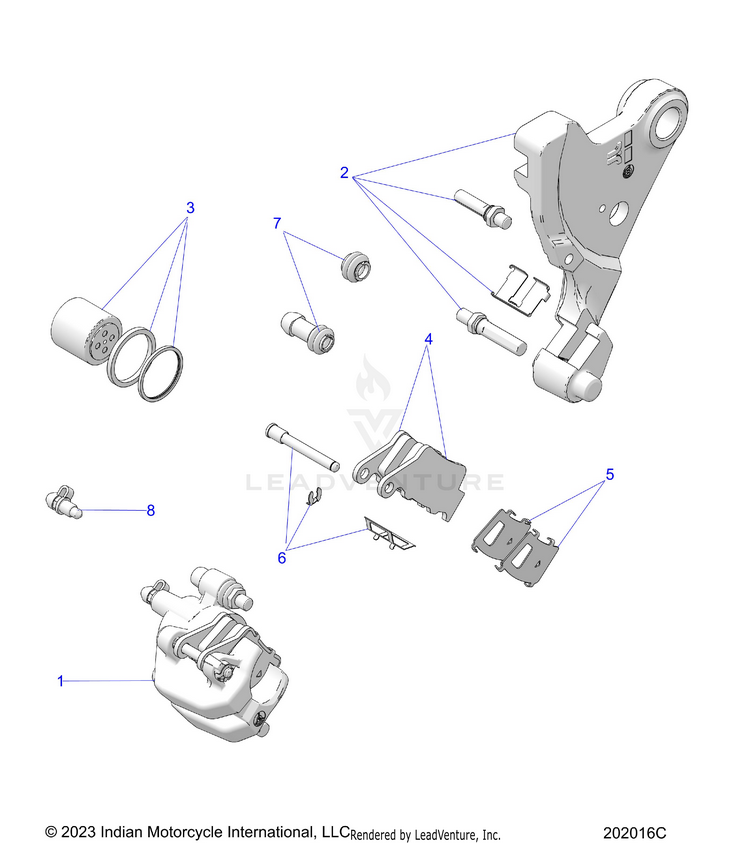 2
3
7
4
LEADVENTURE
5
8
6
1

© 2023 Indian Motorcycle International, LLC Rendered by LeadVenture, Inc. 202016C