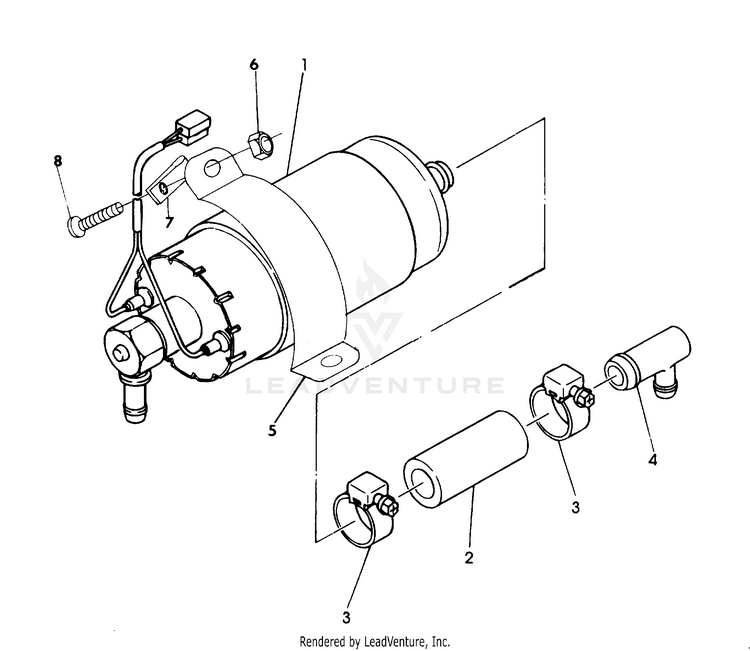 6
1
8
7
LEADVENTURE
5
4
3
2
3
Rendered by LeadVenture, Inc.