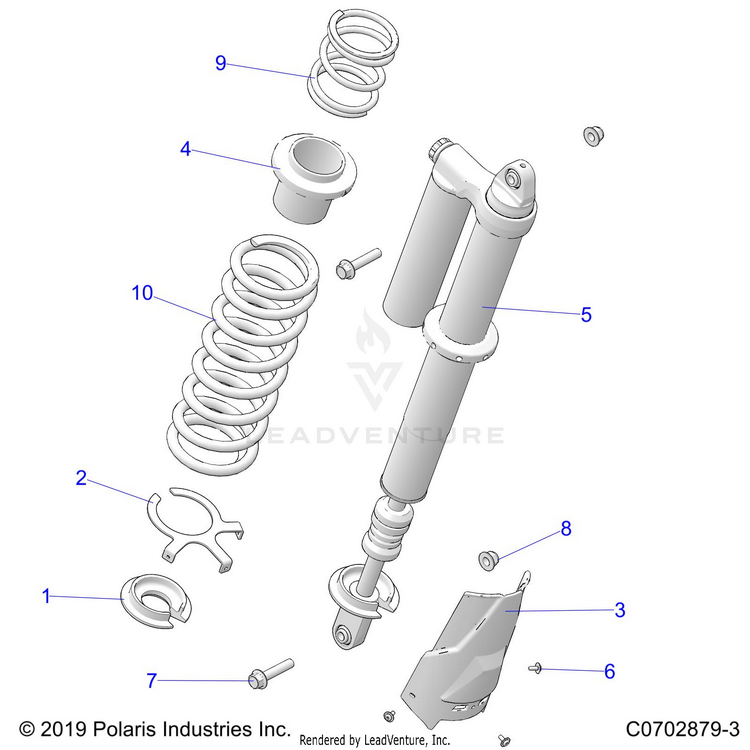 9

4

10

5

LEADVENTURE

2

8

1

3

6

7

© 2019 Polaris Industries Inc. Rendered by LeadVenture, Inc. C0702879-3