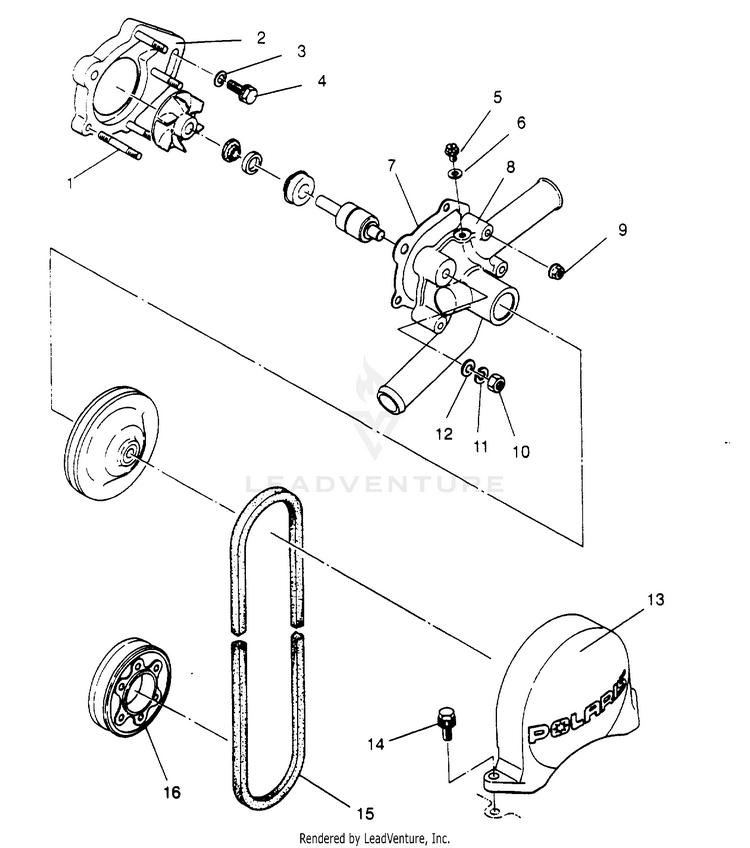 2
3
4
1
5
6
7
8
9
12
11
10
LEADVENTURE
13
POLARIS
14
16
15
Rendered by LeadVenture, Inc.