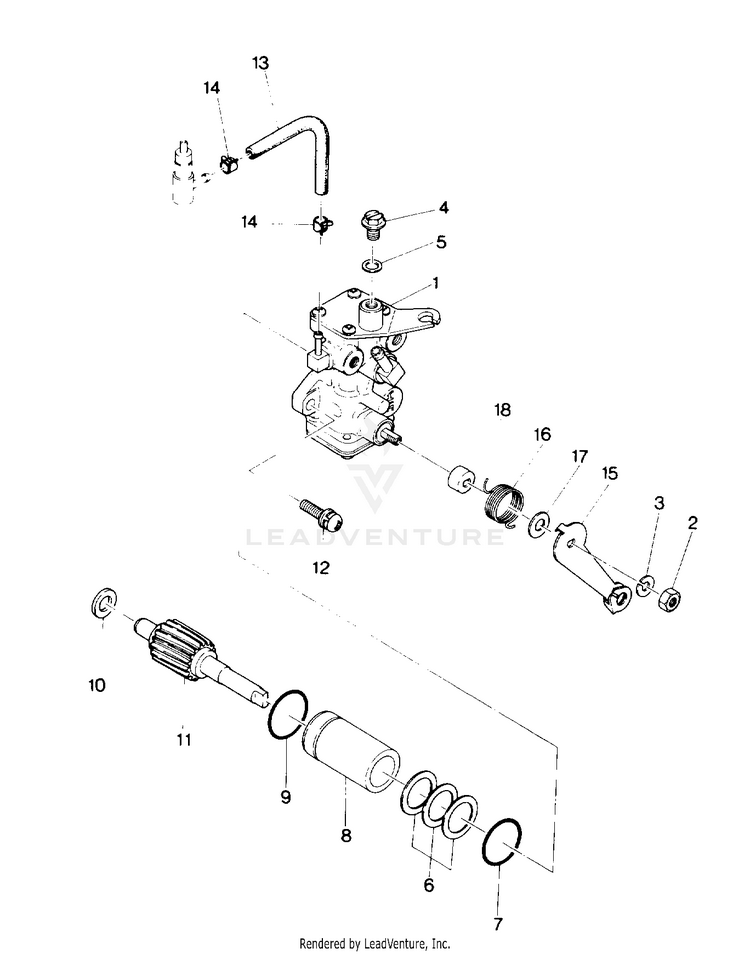 13
14
14
4
5
1
18
16
17
15
3
2
LEADVENTURE
12
10
11
9
8
6
7
Rendered by LeadVenture, Inc.