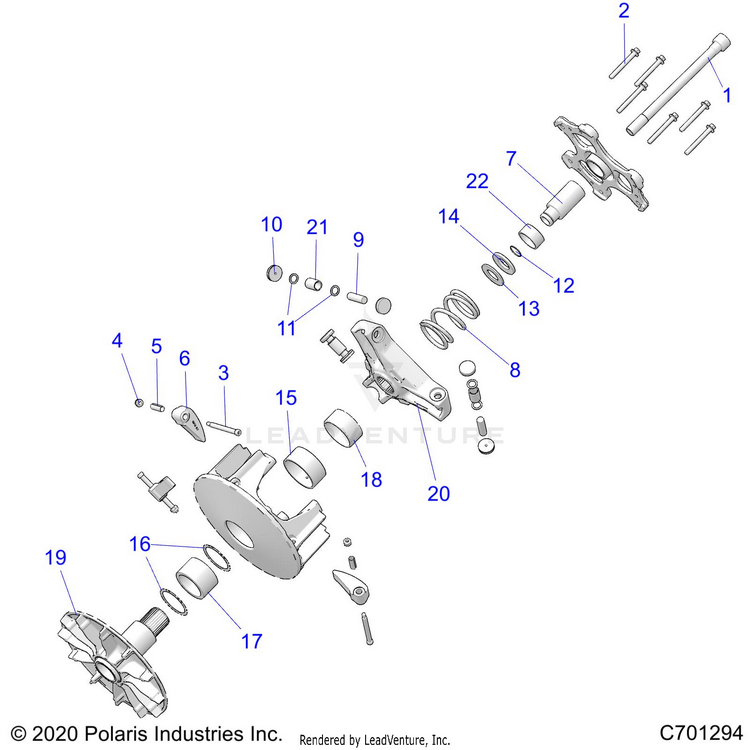 2
1
7
22
14
12
13
8
10
21
9
11
4
5
6
3
15
18
20
LEADVENTURE
16
19
17
© 2020 Polaris Industries Inc. Rendered by LeadVenture, Inc. C701294