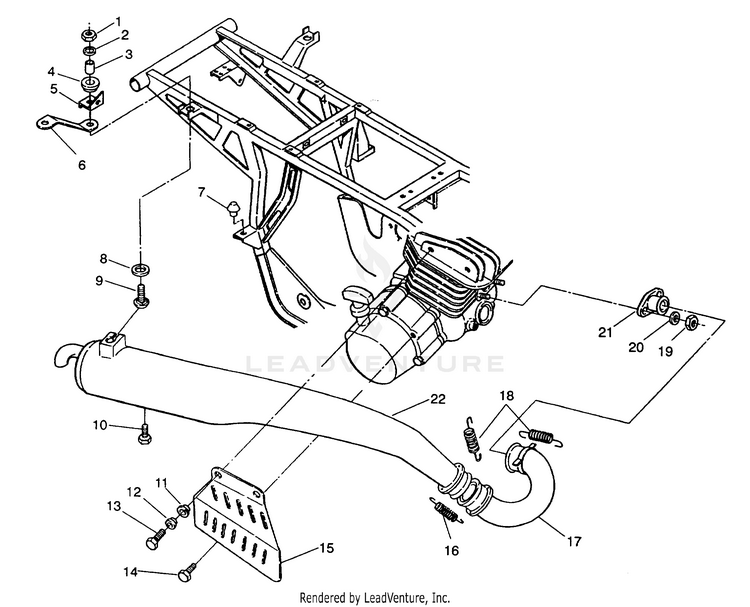 1
2
3
4
5
6
7
8
9
10
11
12
13
14
15
16
17
18
19
20
21
22
LEADVENTURE
Rendered by LeadVenture, Inc.