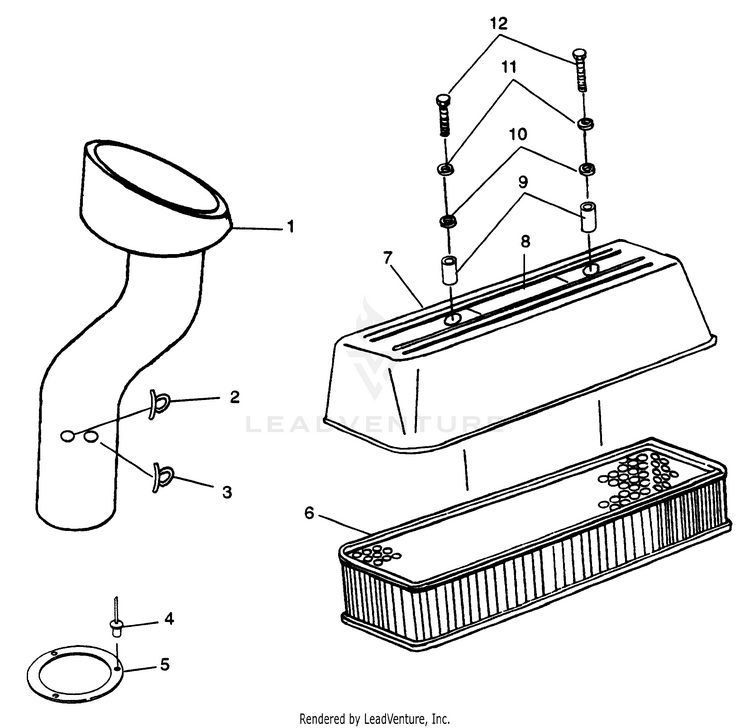 12
11
10
9
8
7
1
2
3
6
4
5
LEADVENTURE
Rendered by LeadVenture, Inc.