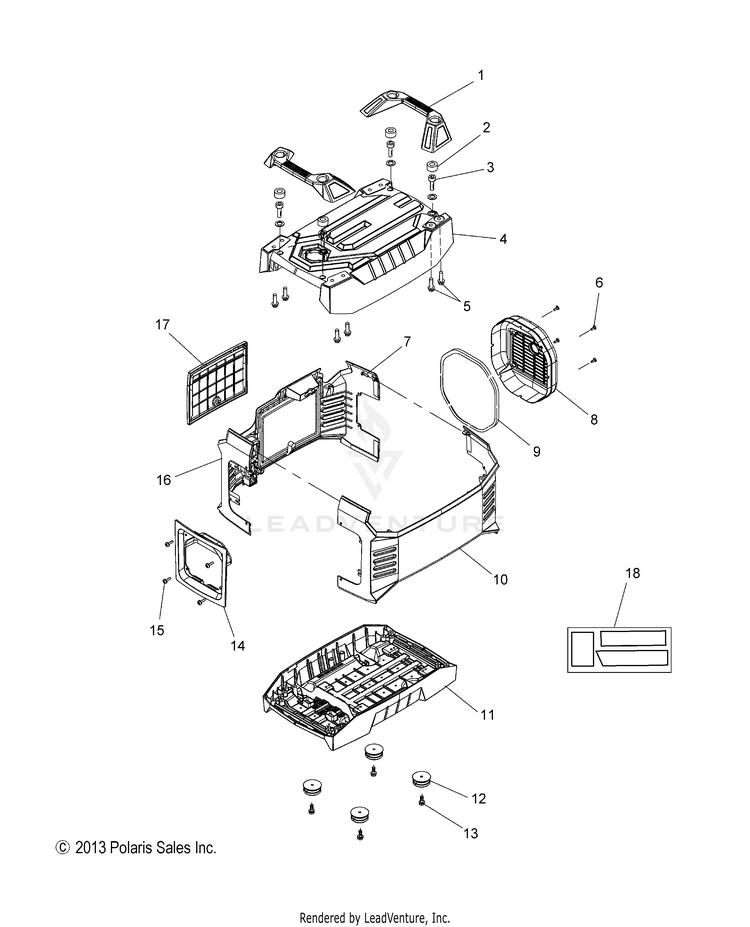 1
2
3
4
5
6
17
7
8
9
16
LEADVENTURE
10
18
15
14
11
12
13
© 2013 Polaris Sales Inc.
Rendered by LeadVenture, Inc.