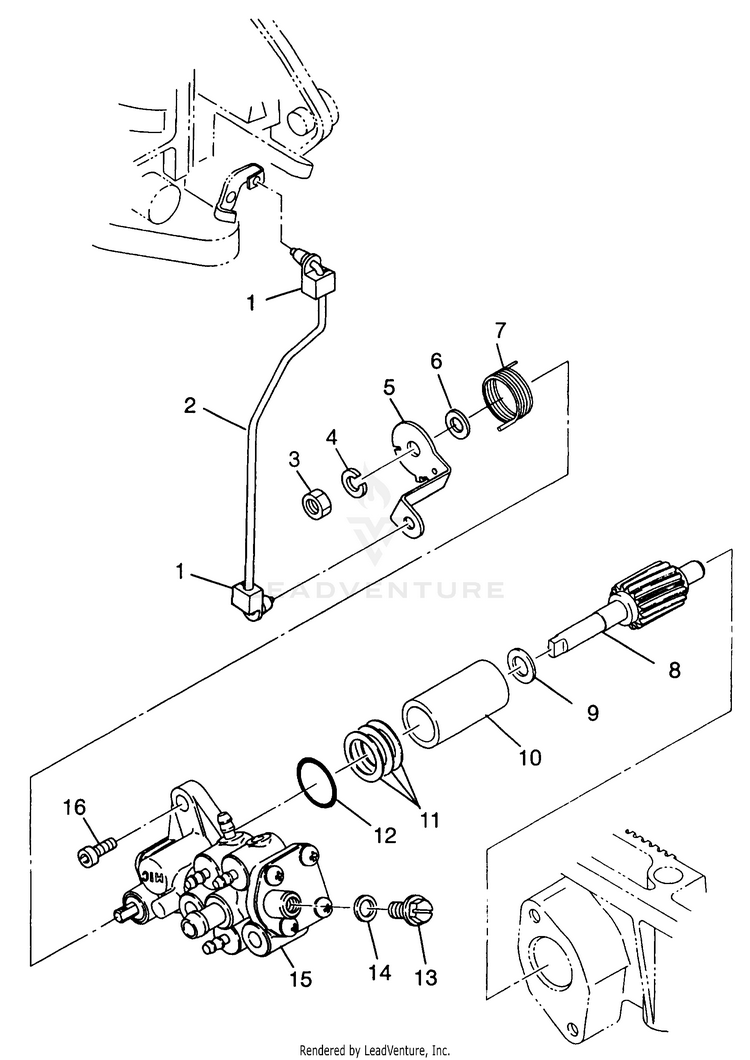 1
7
6
5
2
4
3
1
LEADVENTURE
8
9
10
11
12
16
MIC
15
14
13
Rendered by LeadVenture, Inc.