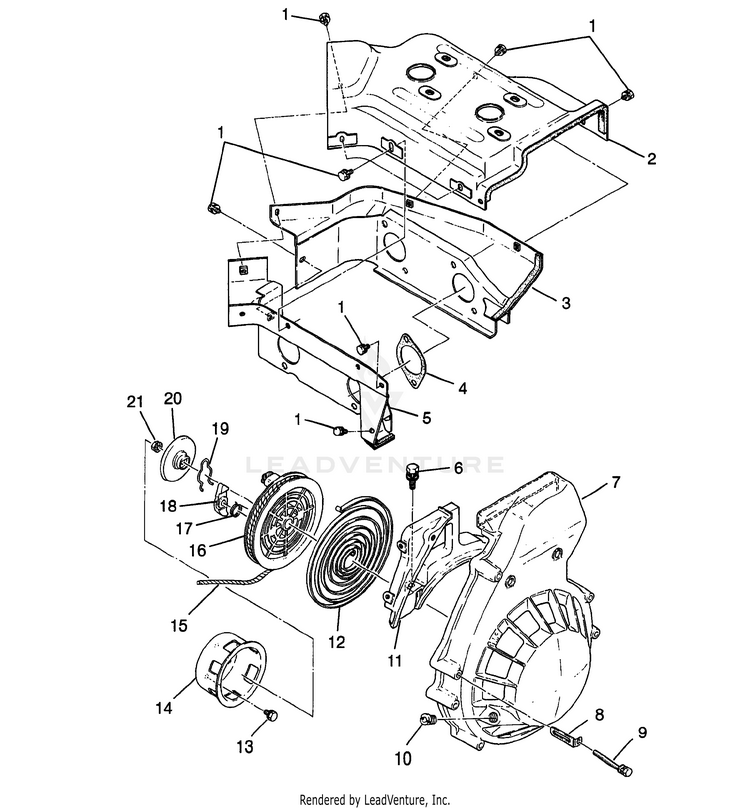 1
1
2
1
3
1
4
5
1
21
20
19
LEADVENTURE
6
7
18
17
16
15
12
11
14
13
10
8
9
Rendered by LeadVenture, Inc.