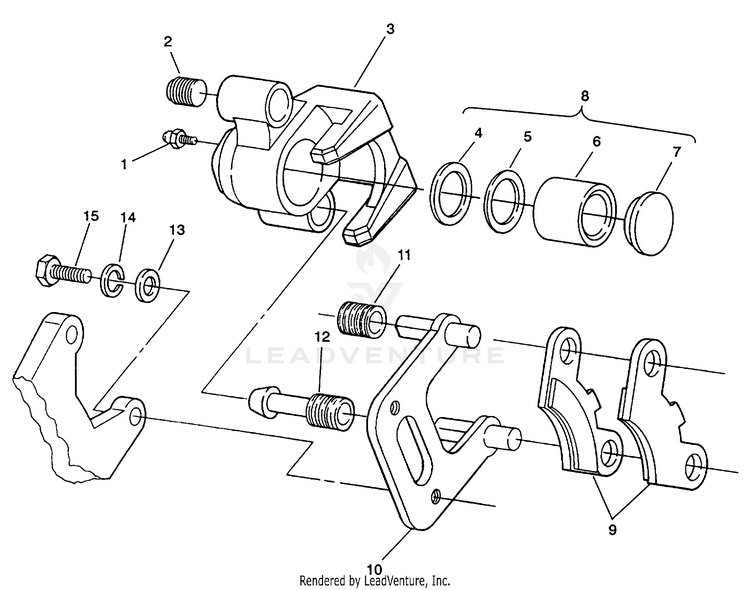 2
3
8
1
4
5
6
7
15
14
13
11
LEADVENTURE
12
9
10
Rendered by LeadVenture, Inc.